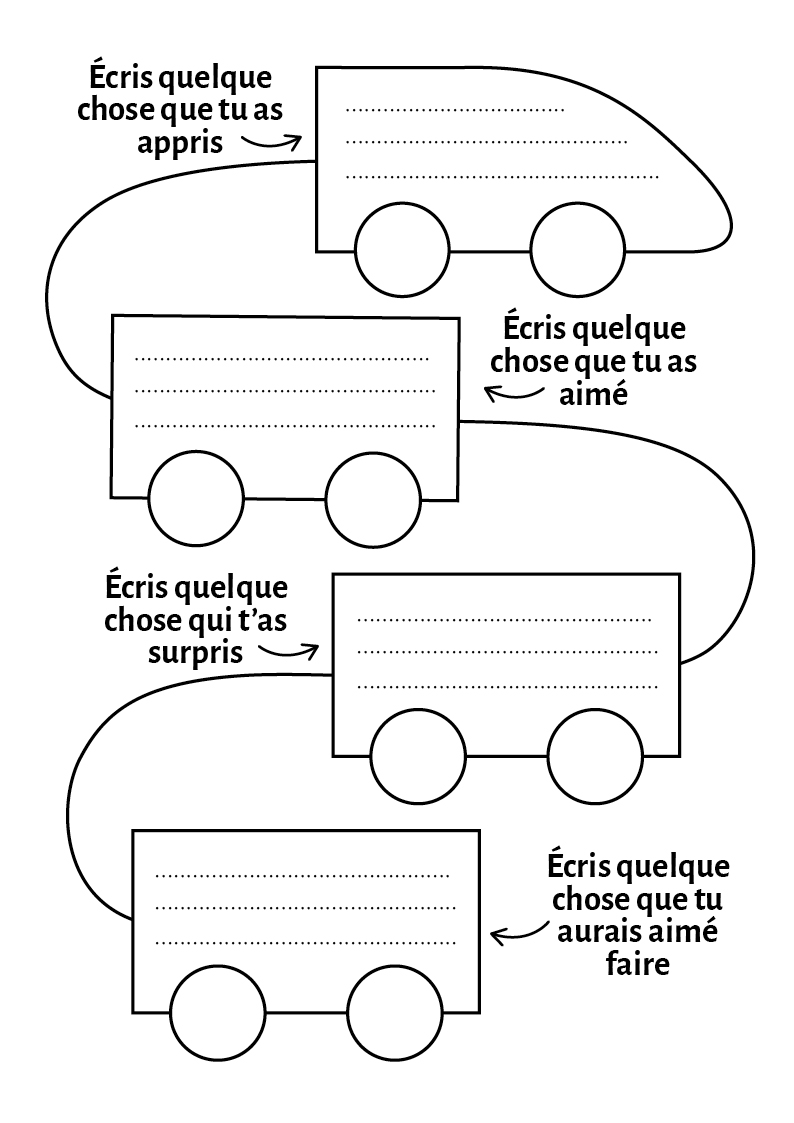 Écris quelque chose que tu as appris

Écris quelque chose que tu as aimé

Écris quelque chose qui t'as surpris

Écris quelque chose que tu aurais aimé faire